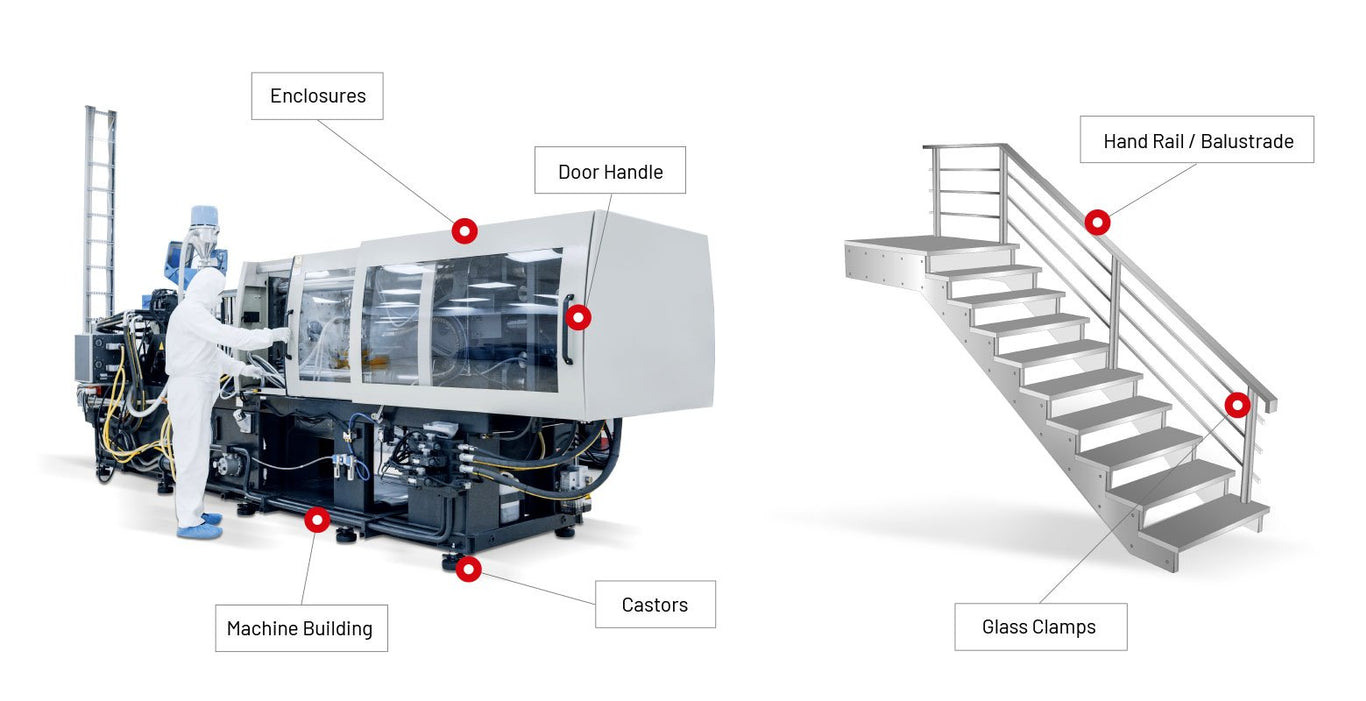 Enclosures

Door Handle

Machine Building

Castors

Hand Rail / Balustrade

Glass Clamps